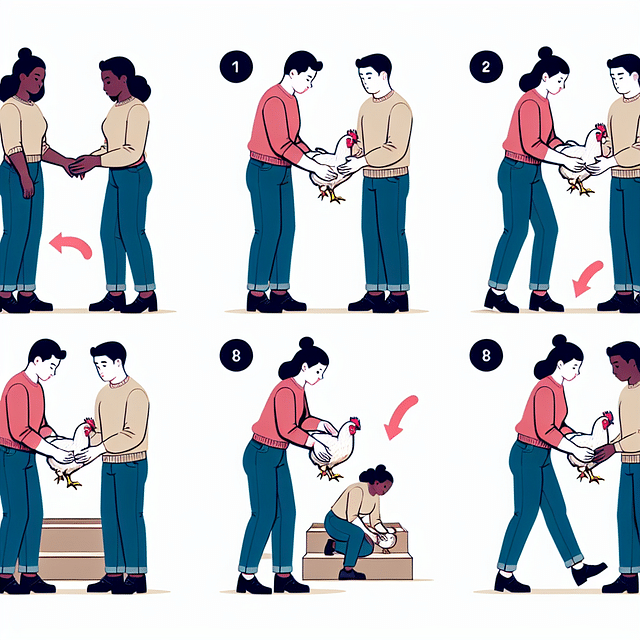 1

2

8

8