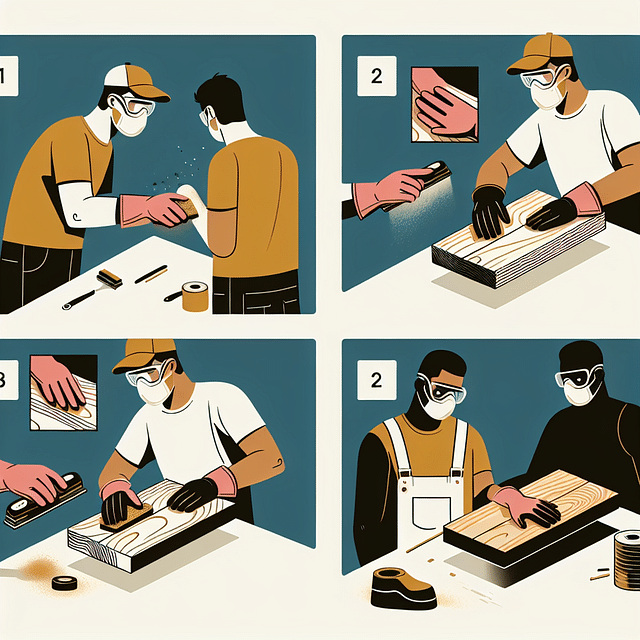 1

2

3

2